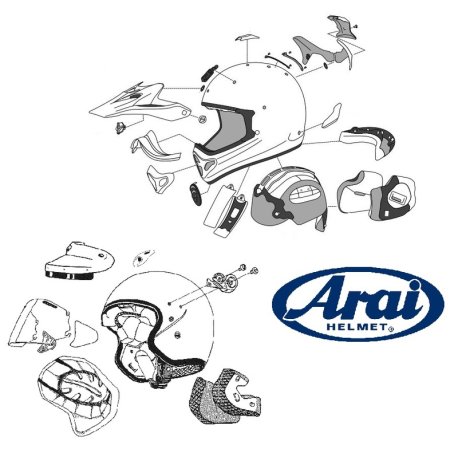 Arai
HELMET®